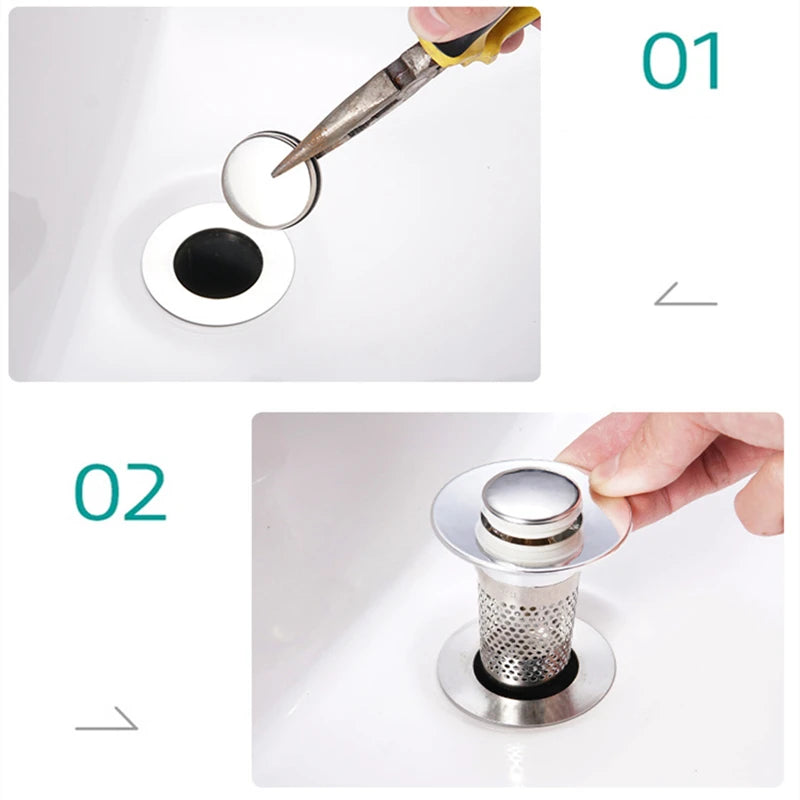 01

02