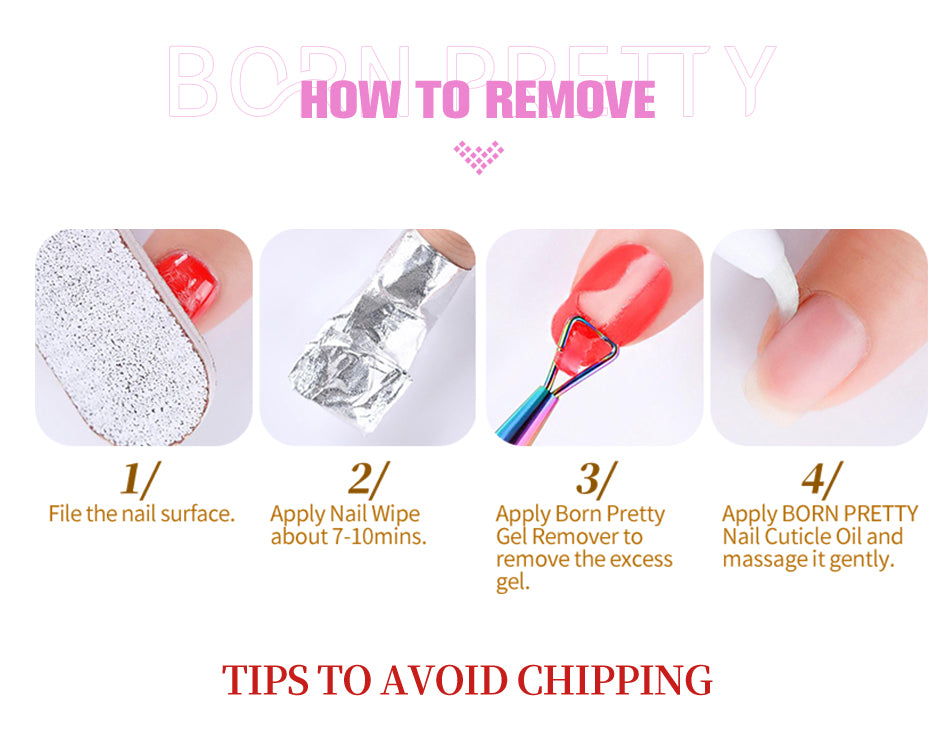 BORN PRETTY
HOW TO REMOVE

1/
File the nail surface.

2/
Apply Nail Wipe about 7-10mins.

3/
Apply Born Pretty Gel Remover to remove the excess gel.

4/
Apply BORN PRETTY Nail Cuticle Oil and massage it gently.

TIPS TO AVOID CHIPPING